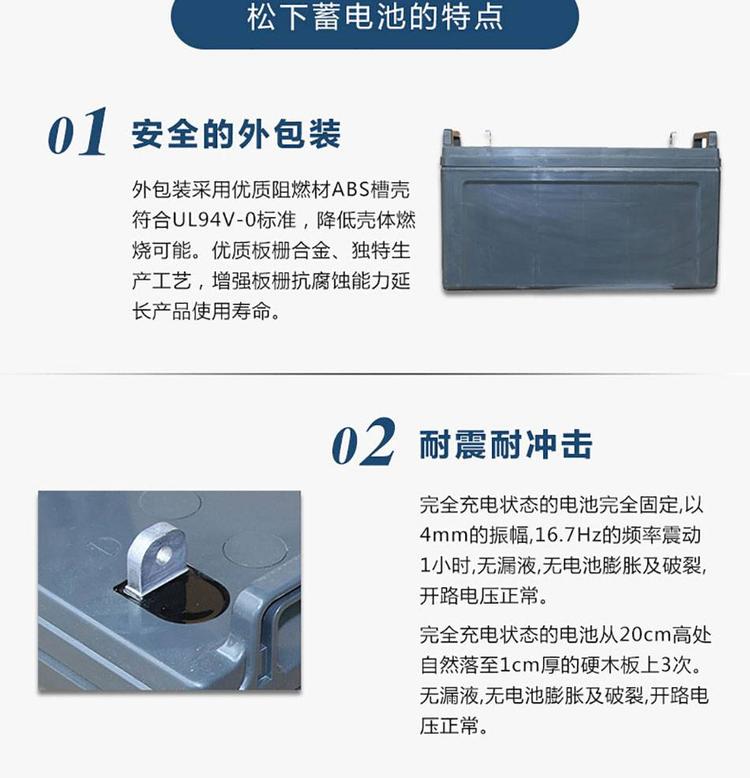 松下蓄电池的特点

01 安全的外包装

外包装采用优质阻燃材ABS槽壳符合UL94V-0标准，降低壳体燃烧可能。优质板栅合金、独特生产工艺，增强板栅抗腐蚀能力延长产品使用寿命。

02 耐震耐冲击

完全充电状态的电池完全固定,以4mm的振幅,16.7Hz的频率震动1小时,无漏液,无电池膨胀及破裂,开路电压正常。

完全充电状态的电池从20cm高处自然落至1cm厚的硬木板上3次。无漏液,无电池膨胀及破裂,开路电压正常。